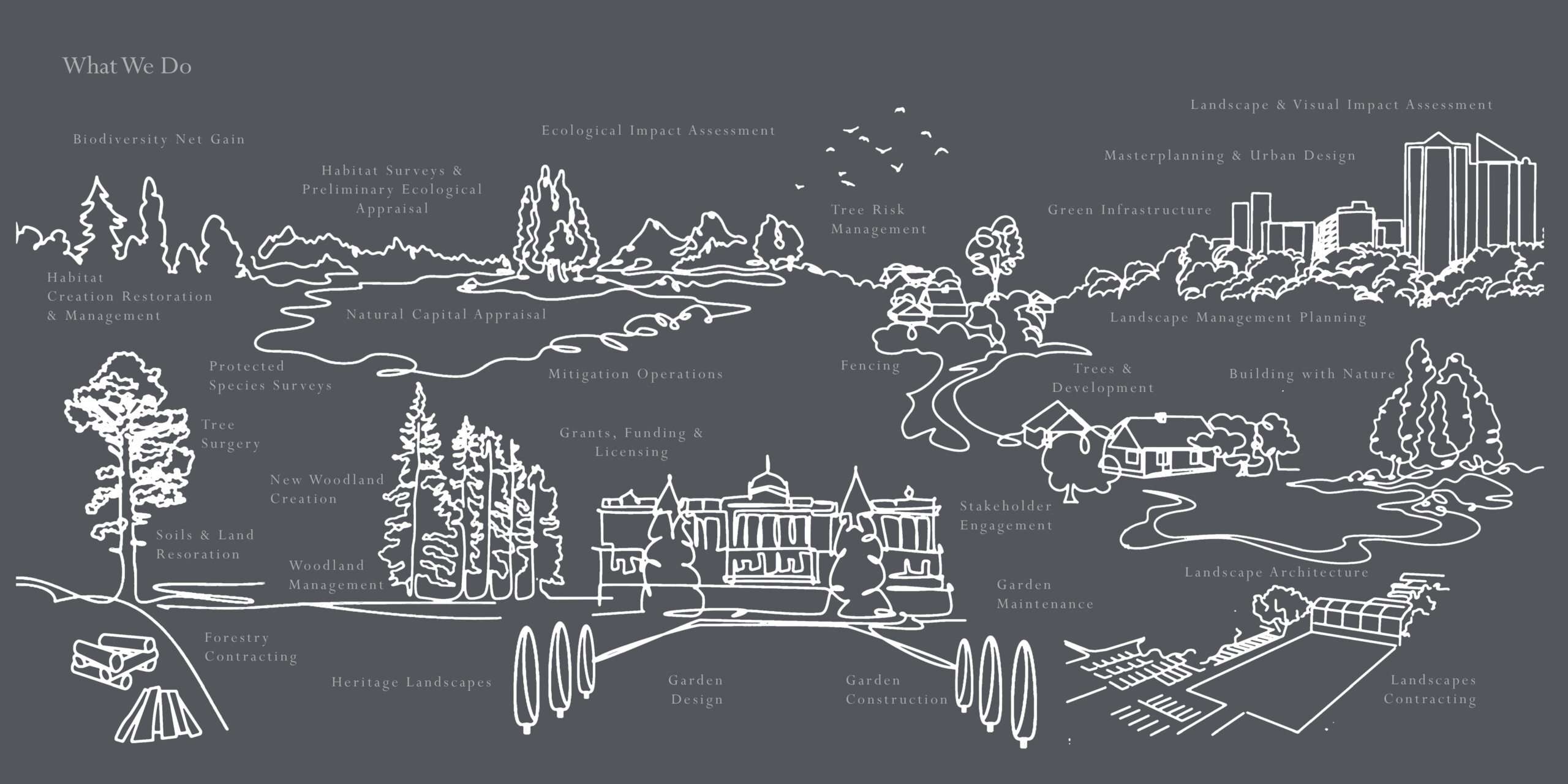 What We Do

Biodiversity Net Gain

Habitat Surveys & Preliminary Ecological Appraisal

Ecological Impact Assessment

Landscape & Visual Impact Assessment

Masterplanning & Urban Design

Tree Risk Management

Green Infrastructure

Habitat Creation Restoration & Management

Natural Capital Appraisal

Landscape Management Planning

Protected Species Surveys

Mitigation Operations

Fencing

Trees & Development

Building with Nature

Tree Surgery

Grants, Funding & Licensing

New Woodland Creation

Stakeholder Engagement

Soils & Land Resoration

Woodland Management

Landscape Architecture

Garden Maintenance

Forestry Contracting

Heritage Landscapes

Garden Design

Garden Construction

Landscapes Contracting